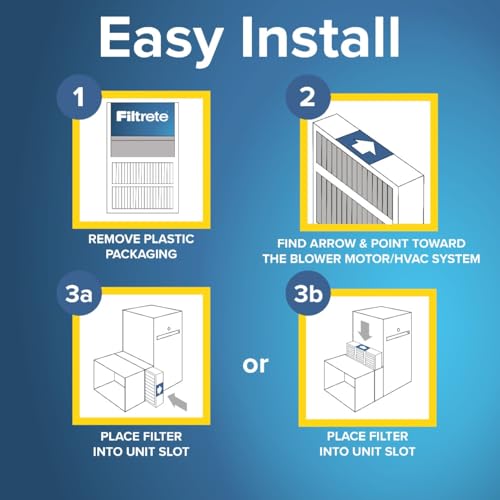 Easy Install

1

Filtrete

REMOVE PLASTIC PACKAGING

2

FIND ARROW & POINT TOWARD THE BLOWER MOTOR/HVAC SYSTEM

3a

PLACE FILTER INTO UNIT SLOT

or

3b

PLACE FILTER INTO UNIT SLOT